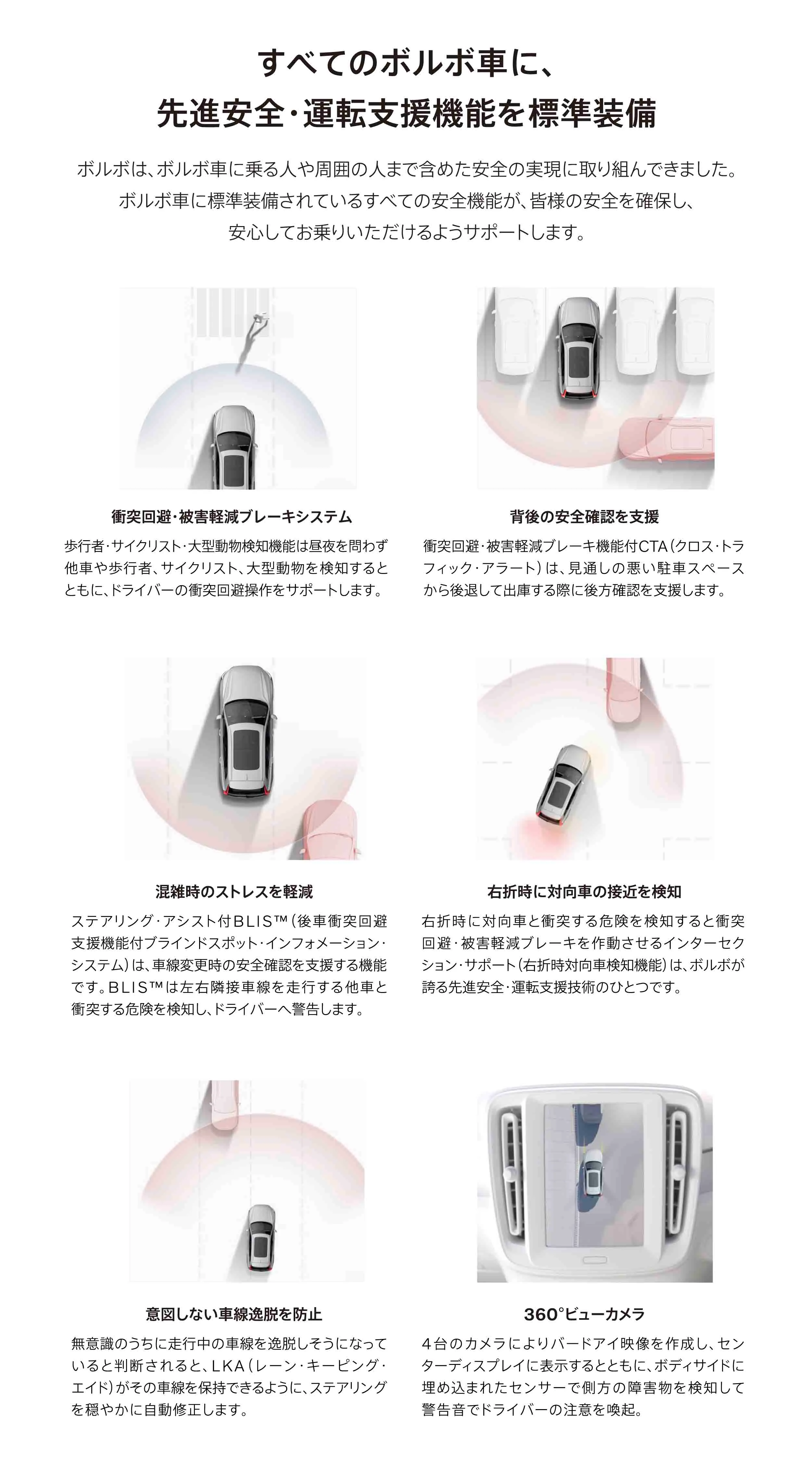 すべてのボルボ車に、
先進安全・運転支援機能を標準装備

ボルボは、ボルボ車に乗る人や周囲の人まで含めた安全の実現に取り組んできました。ボルボ車に標準装備されているすべての安全機能が、皆様の安全を確保し、安心してお乗りいただけるようサポートします。

衝突回避・被害軽減ブレーキシステム

歩行者・サイクリスト・大型動物検知機能は昼夜を問わず他車や歩行者、サイクリスト、大型動物を検知するとともに、ドライバーの衝突回避操作をサポートします。

背後の安全確認を支援

衝突回避・被害軽減ブレーキ機能付CTA（クロス・トラフィック・アラート）は、見通しの悪い駐車スペースから後退して出庫する際に後方確認を支援します。

混雑時のストレスを軽減

ステアリング・アシスト付BLIS™（後車衝突回避支援機能付ブラインドスポット・インフォメーション・システム）は、車線変更時の安全確認を支援する機能です。BLIS™は左右隣接車線を走行する他車と衝突する危険を検知し、ドライバーへ警告します。

右折時に対向車の接近を検知

右折時に対向車と衝突する危険を検知すると衝突回避・被害軽減ブレーキを作動させるインターセクション・サポート（右折時対向車検知機能）は、ボルボが誇る先進安全・運転支援技術のひとつです。

意図しない車線逸脱を防止

無意識のうちに走行中の車線を逸脱しそうになっていると判断されると、LKA（レーン・キーピング・エイド）がその車線を保持できるように、ステアリングを穏やかに自動修正します。

360°ビューカメラ

4台のカメラによりバードアイ映像を作成し、センターディスプレイに表示するとともに、ボディサイドに埋め込まれたセンサーで側方の障害物を検知して警告音でドライバーの注意を喚起。